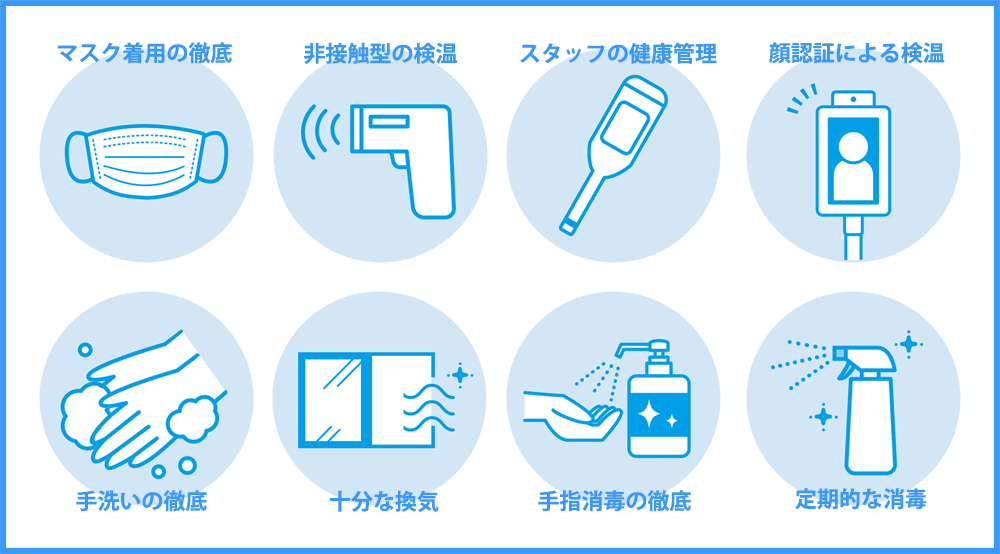 マスク着用の徹底

非接触型の検温

スタッフの健康管理

顔認証による検温

手洗いの徹底

十分な換気

手指消毒の徹底

定期的な消毒